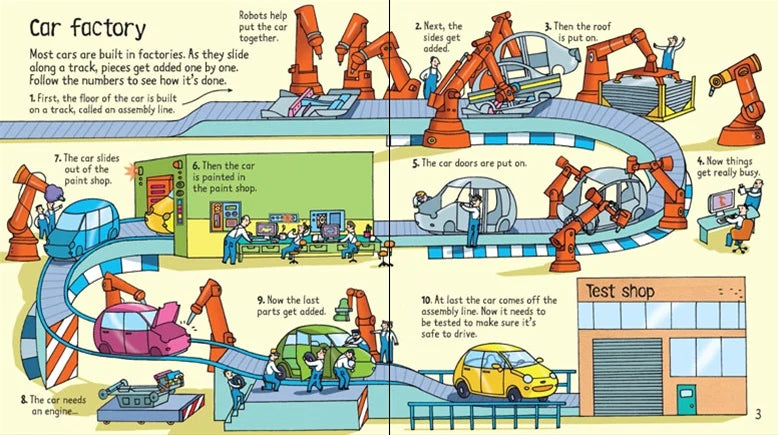 Car factory

Most cars are built in factories. As they slide along a track, pieces get added one by one. Follow the numbers to see how it's done.

Robots help put the car together.

1. First, the floor of the car is built on a track, called an assembly line.

2. Next, the sides get added.

3. Then the roof is put on.

4. Now things get really busy.

5. The car doors are put on.

6. Then the car is painted in the paint shop.

7. The car slides out of the paint shop.

8. The car needs an engine...

9. Now the last parts get added.

10. At last the car comes off the assembly line. Now it needs to be tested to make sure it's safe to drive.

Test shop

3