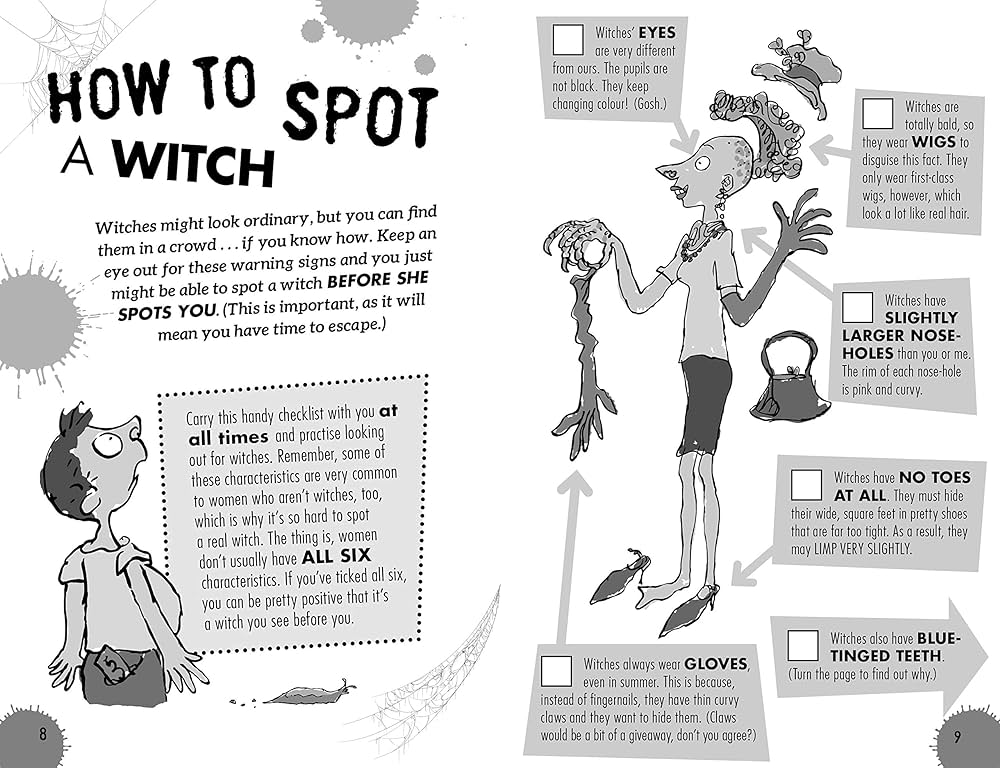 HOW TO SPOT A WITCH

Witches might look ordinary, but you can find them in a crowd . . . if you know how. Keep an eye out for these warning signs and you just might be able to spot a witch BEFORE SHE SPOTS YOU. (This is important, as it will mean you have time to escape.)

Carry this handy checklist with you at all times and practise looking out for witches. Remember, some of these characteristics are very common to women who aren't witches, too, which is why it's so hard to spot a real witch. The thing is, women don't usually have ALL SIX characteristics. If you've ticked all six, you can be pretty positive that it's a witch you see before you.

8

Witches' EYES are very different from ours. The pupils are not black. They keep changing colour! (Gosh.)

Witches are totally bald, so they wear WIGS to disguise this fact. They only wear first-class wigs, however, which look a lot like real hair.

Witches have SLIGHTLY LARGER NOSE-HOLES than you or me. The rim of each nose-hole is pink and curvy.

Witches have NO TOES AT ALL. They must hide their wide, square feet in pretty shoes that are far too tight. As a result, they may LIMP VERY SLIGHTLY.

Witches also have BLUE-TINGED TEETH. (Turn the page to find out why.)

Witches always wear GLOVES, even in summer. This is because, instead of fingernails, they have thin curvy claws and they want to hide them. (Claws would be a bit of a giveaway, don't you agree?)

9