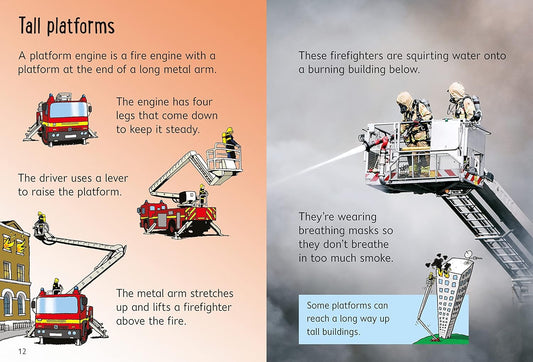 Tall platforms

A platform engine is a fire engine with a platform at the end of a long metal arm.

The engine has four legs that come down to keep it steady.

The driver uses a lever to raise the platform.

The metal arm stretches up and lifts a firefighter above the fire.

12

These firefighters are squirting water onto a burning building below.

They're wearing breathing masks so they don't breathe in too much smoke.

Some platforms can reach a long way up tall buildings.