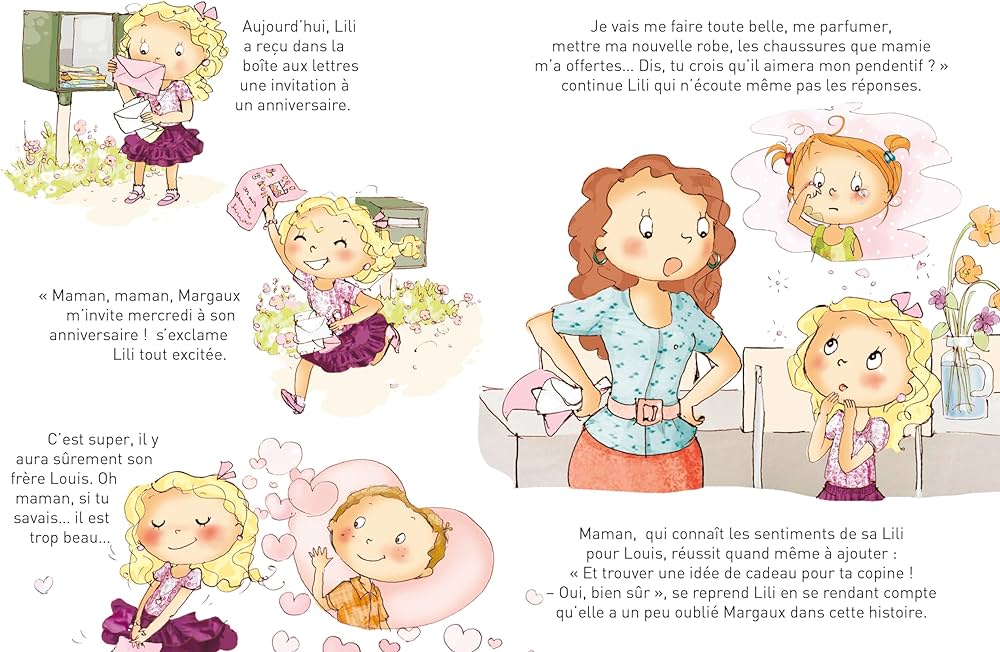 Aujourd'hui, Lili a reçu dans la boîte aux lettres une invitation à un anniversaire.

« Maman, maman, Margaux m'invite mercredi à son anniversaire ! s'exclame Lili tout excitée.

C'est super, il y aura sûrement son frère Louis. Oh maman, si tu savais... il est trop beau...

Je vais me faire toute belle, me parfumer, mettre ma nouvelle robe, les chaussures que mamie m'a offertes... Dis, tu crois qu'il aimera mon pendentif ? » continue Lili qui n'écoute même pas les réponses.

Maman, qui connaît les sentiments de sa Lili pour Louis, réussit quand même à ajouter : « Et trouver une idée de cadeau pour ta copine ! – Oui, bien sûr », se reprend Lili en se rendant compte qu'elle a un peu oublié Margaux dans cette histoire.