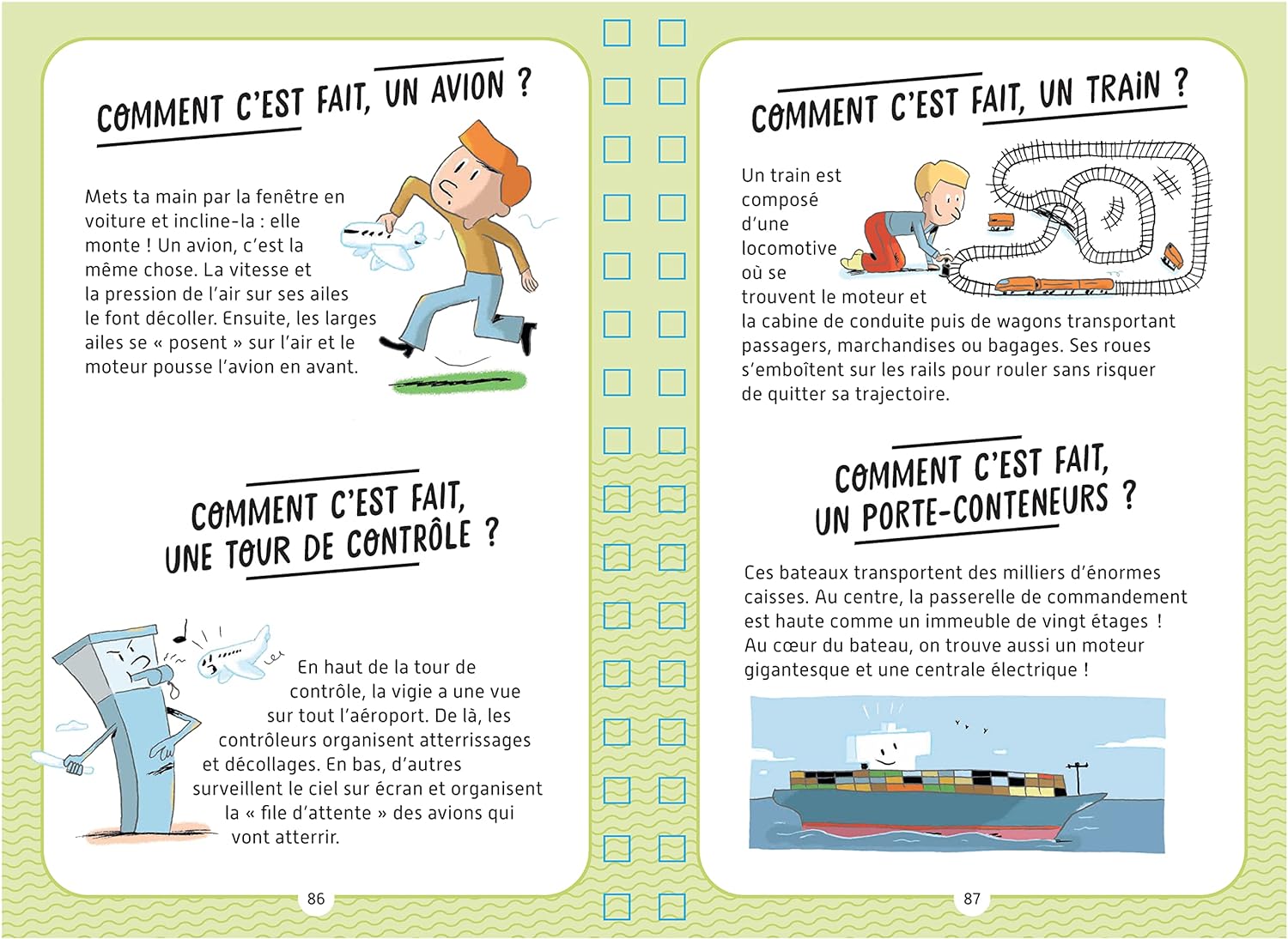 COMMENT C'EST FAIT, UN AVION ?

Mets ta main par la fenêtre en voiture et incline-la : elle monte ! Un avion, c'est la même chose. La vitesse et la pression de l'air sur ses ailes le font décoller. Ensuite, les larges ailes se « posent » sur l'air et le moteur pousse l'avion en avant.

COMMENT C'EST FAIT, UNE TOUR DE CONTRÔLE ?

En haut de la tour de contrôle, la vigie a une vue sur tout l'aéroport. De là, les contrôleurs organisent atterrissages et décollages. En bas, d'autres surveillent le ciel sur écran et organisent la « file d'attente » des avions qui vont atterrir.

86

COMMENT C'EST FAIT, UN TRAIN ?

Un train est composé d'une locomotive où se trouvent le moteur et la cabine de conduite puis de wagons transportant passagers, marchandises ou bagages. Ses roues s'emboîtent sur les rails pour rouler sans risquer de quitter sa trajectoire.

COMMENT C'EST FAIT, UN PORTE-CONTENEURS ?

Ces bateaux transportent des milliers d'énormes caisses. Au centre, la passerelle de commandement est haute comme un immeuble de vingt étages ! Au cœur du bateau, on trouve aussi un moteur gigantesque et une centrale électrique !

87