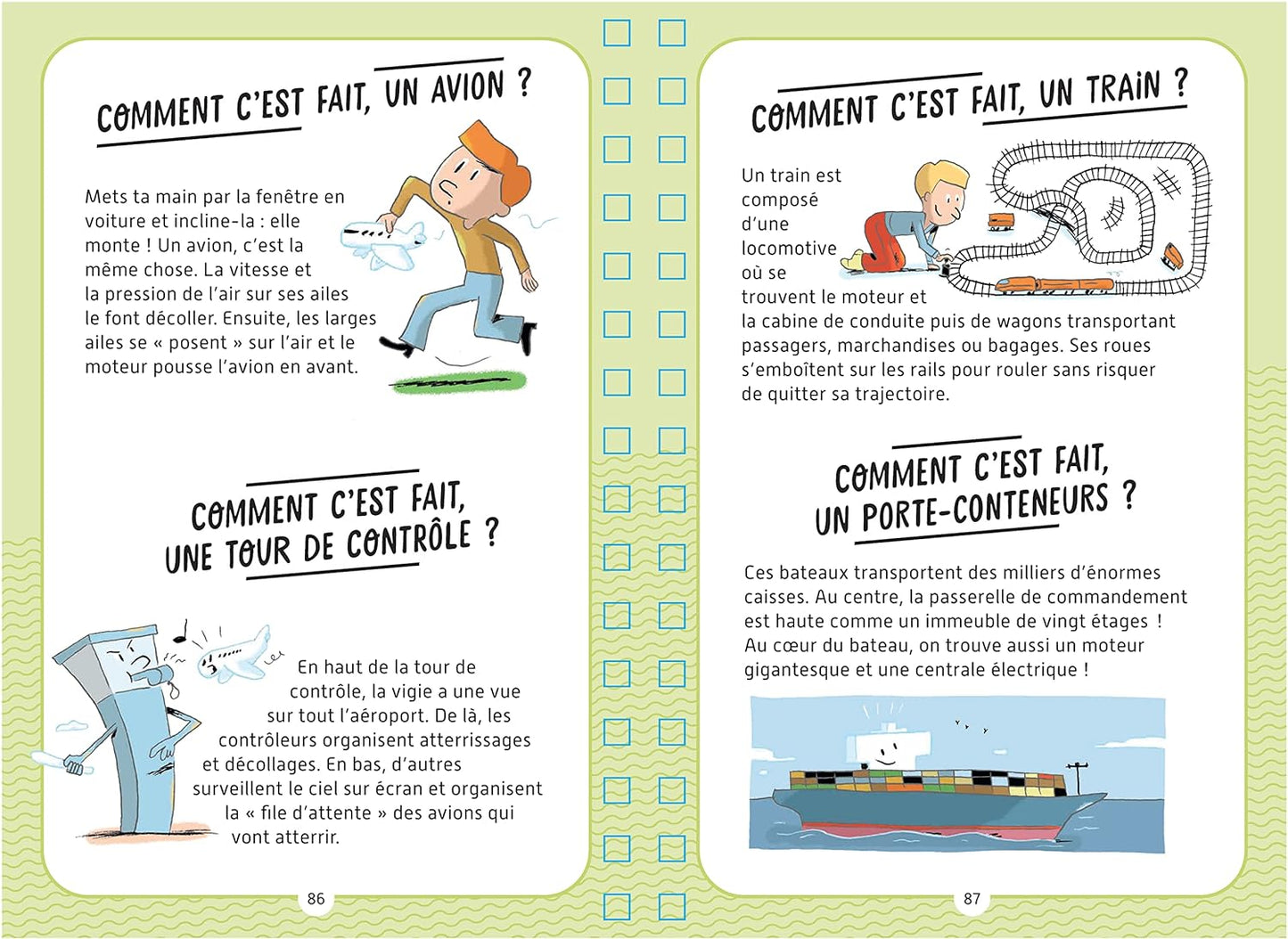 COMMENT C'EST FAIT, UN AVION ?

Mets ta main par la fenêtre en voiture et incline-la : elle monte ! Un avion, c'est la même chose. La vitesse et la pression de l'air sur ses ailes le font décoller. Ensuite, les larges ailes se « posent » sur l'air et le moteur pousse l'avion en avant.

COMMENT C'EST FAIT, UNE TOUR DE CONTRÔLE ?

En haut de la tour de contrôle, la vigie a une vue sur tout l'aéroport. De là, les contrôleurs organisent atterrissages et décollages. En bas, d'autres surveillent le ciel sur écran et organisent la « file d'attente » des avions qui vont atterrir.

86

COMMENT C'EST FAIT, UN TRAIN ?

Un train est composé d'une locomotive où se trouvent le moteur et la cabine de conduite puis de wagons transportant passagers, marchandises ou bagages. Ses roues s'emboîtent sur les rails pour rouler sans risquer de quitter sa trajectoire.

COMMENT C'EST FAIT, UN PORTE-CONTENEURS ?

Ces bateaux transportent des milliers d'énormes caisses. Au centre, la passerelle de commandement est haute comme un immeuble de vingt étages ! Au cœur du bateau, on trouve aussi un moteur gigantesque et une centrale électrique !

87